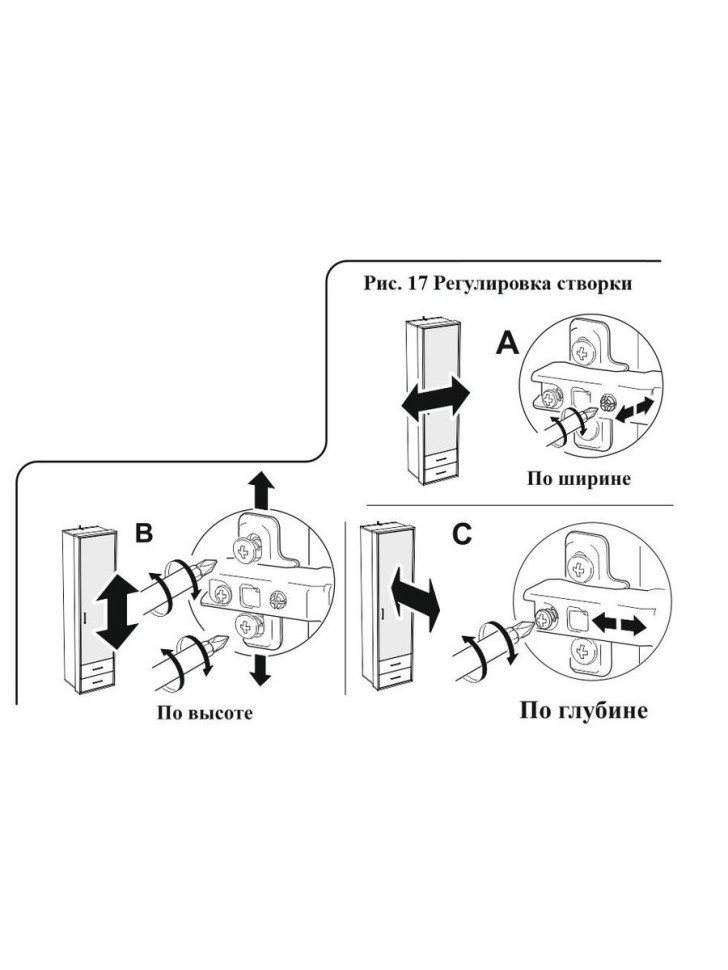 Рис. 17 Регулировка створки

A

По ширине

B

По высоте

C

По глубине