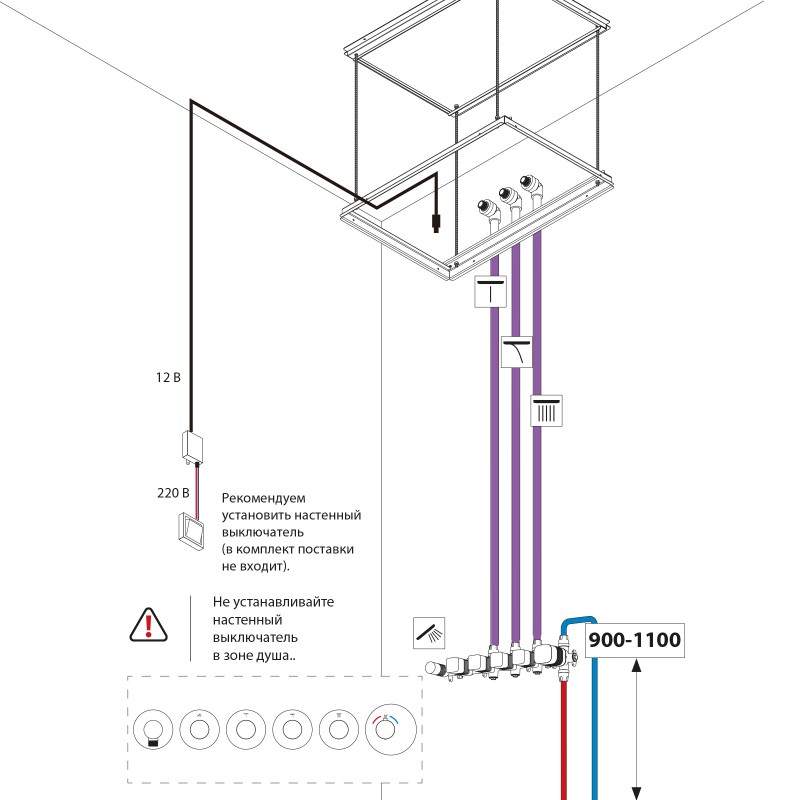 12 В

220 В

Рекомендуем установить настенный выключатель (в комплект поставки не входит).

Не устанавливайте настенный выключатель в зоне душа..

900-1100