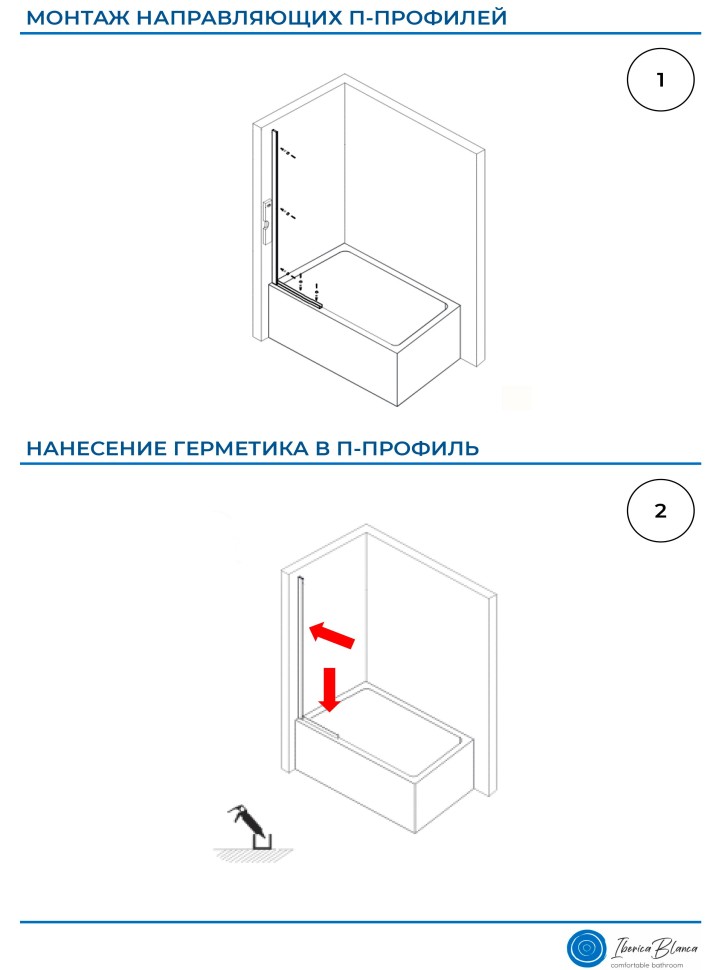 МОНТАЖ НАПРАВЛЯЮЩИХ П-ПРОФИЛЕЙ

1

НАНЕСЕНИЕ ГЕРМЕТИКА В П-ПРОФИЛЬ

2

Iberica Blanca
comfortable bathroom