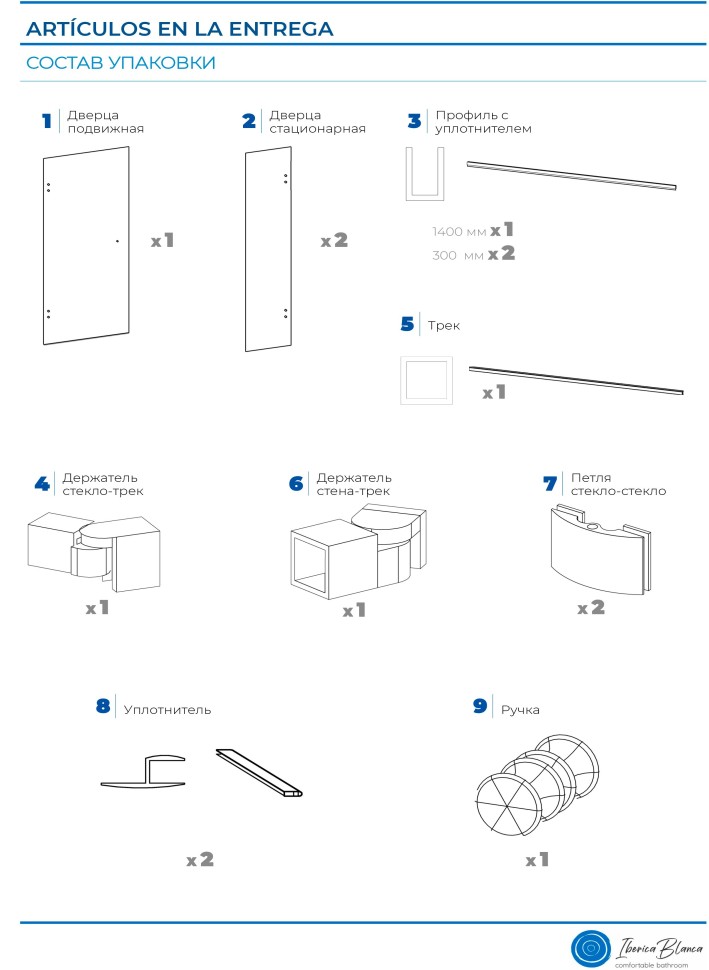 ARTÍCULOS EN LA ENTREGA

СОСТАВ УПАКОВКИ

1 Дверца подвижная

x1

2 Дверца стационарная

x2

3 Профиль с уплотнителем

1400 мм x1
300 мм x2

5 Трек

x1

4 Держатель стекло-трек

x1

6 Держатель стена-трек

x1

7 Петля стекло-стекло

x2

8 Уплотнитель

x2

9 Ручка

x1

Iberica Blanca
comfortable bathroom