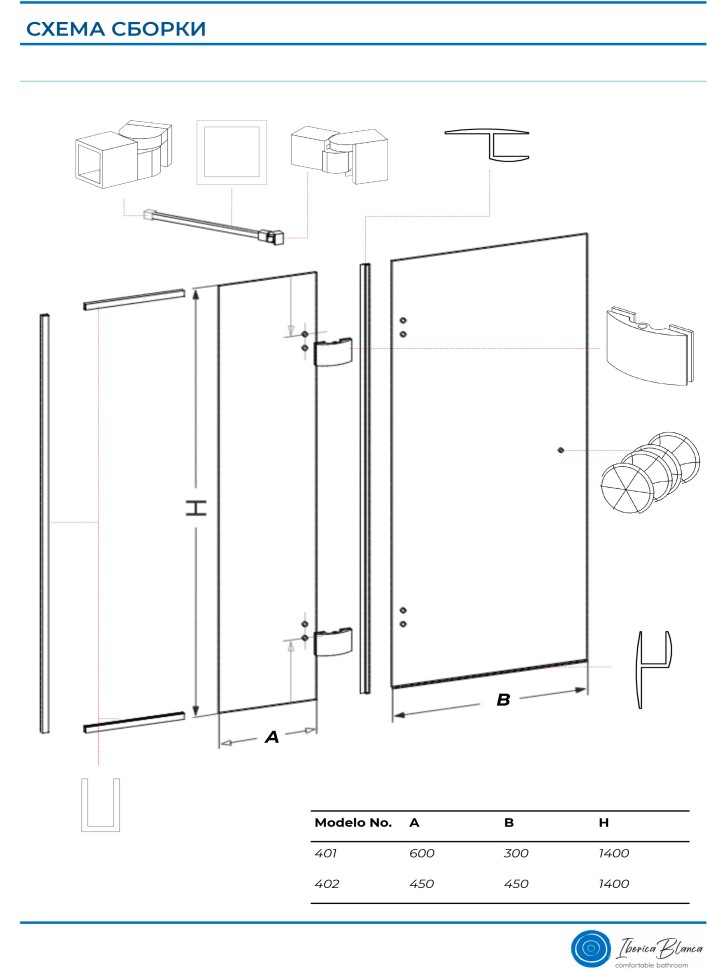 СХЕМА СБОРКИ

H

A

B

| Modelo No. | A | B | H |
|---|---|---|---|
| 401 | 600 | 300 | 1400 |
| 402 | 450 | 450 | 1400 |

Iberica Blanca
comfortable bathroom