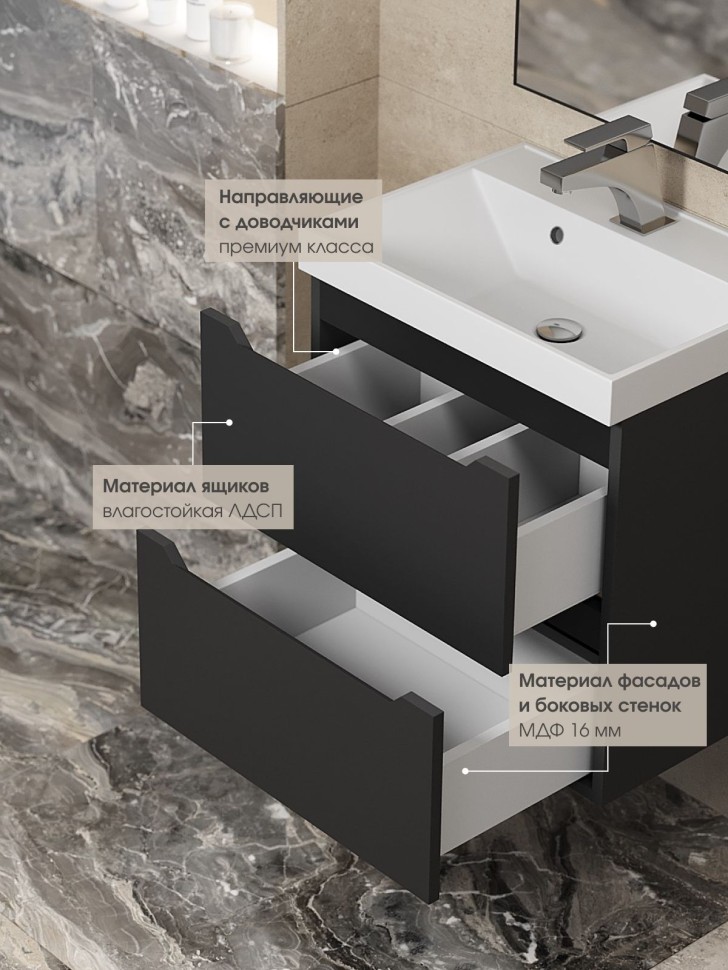 Направляющие с доводчиками премиум класса

Материал ящиков влагостойкая ЛДСП

Материал фасадов и боковых стенок МДФ 16 мм