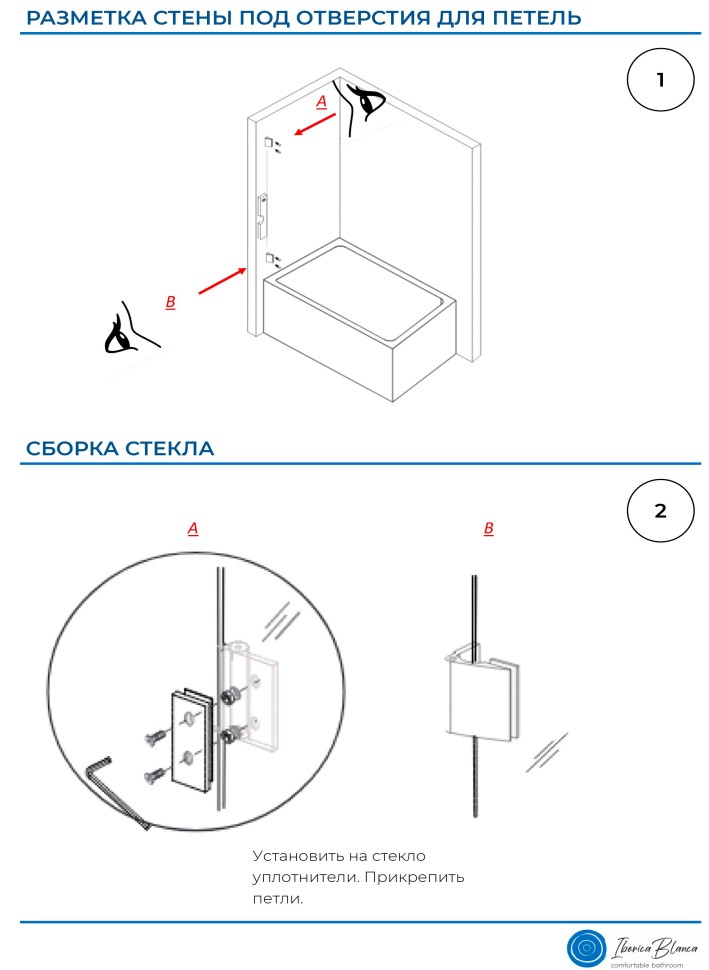 РАЗМЕТКА СТЕНЫ ПОД ОТВЕРСТИЯ ДЛЯ ПЕТЕЛЬ

1

A

B

СБОРКА СТЕКЛА

2

A

B

Установить на стекло уплотнители. Прикрепить петли.

Iberica Blanca
comfortable bathroom