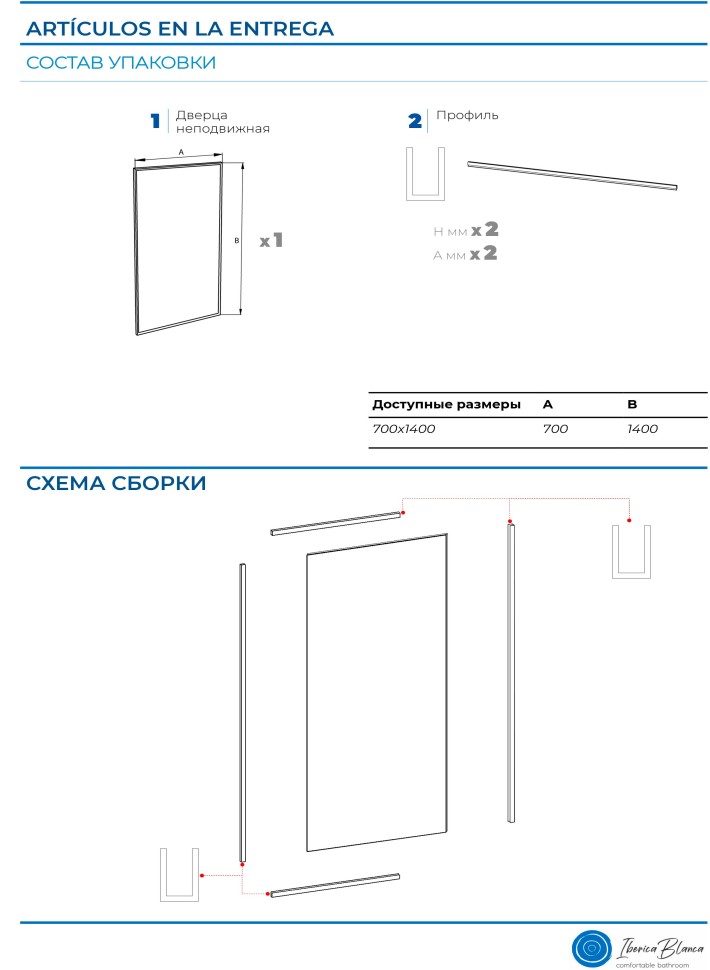 ARTÍCULOS EN LA ENTREGA

СОСТАВ УПАКОВКИ

1 Дверца неподвижная

A

B

x 1

2 Профиль

H мм x 2

A мм x 2

| Доступные размеры | A | B |
|---|---|---|
| 700x1400 | 700 | 1400 |

СХЕМА СБОРКИ

Iberica Blanca
comfortable bathroom