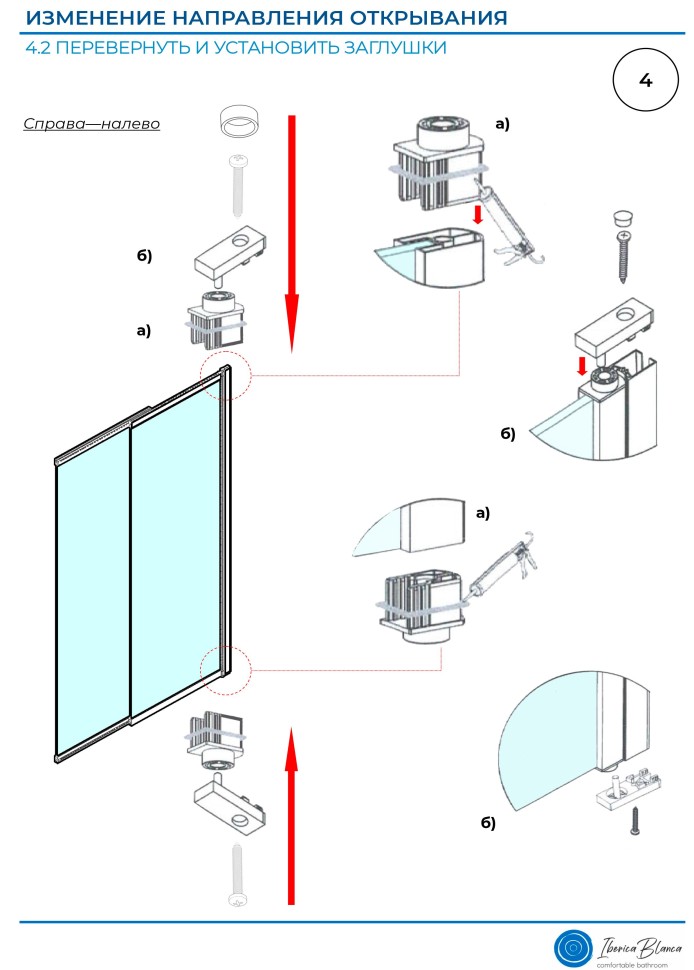 ИЗМЕНЕНИЕ НАПРАВЛЕНИЯ ОТКРЫВАНИЯ

4.2 ПЕРЕВЕРНУТЬ И УСТАНОВИТЬ ЗАГЛУШКИ

4

Справа—налево

б)

а)

а)

б)

а)

б)

Iberica Blanca
comfortable bathroom