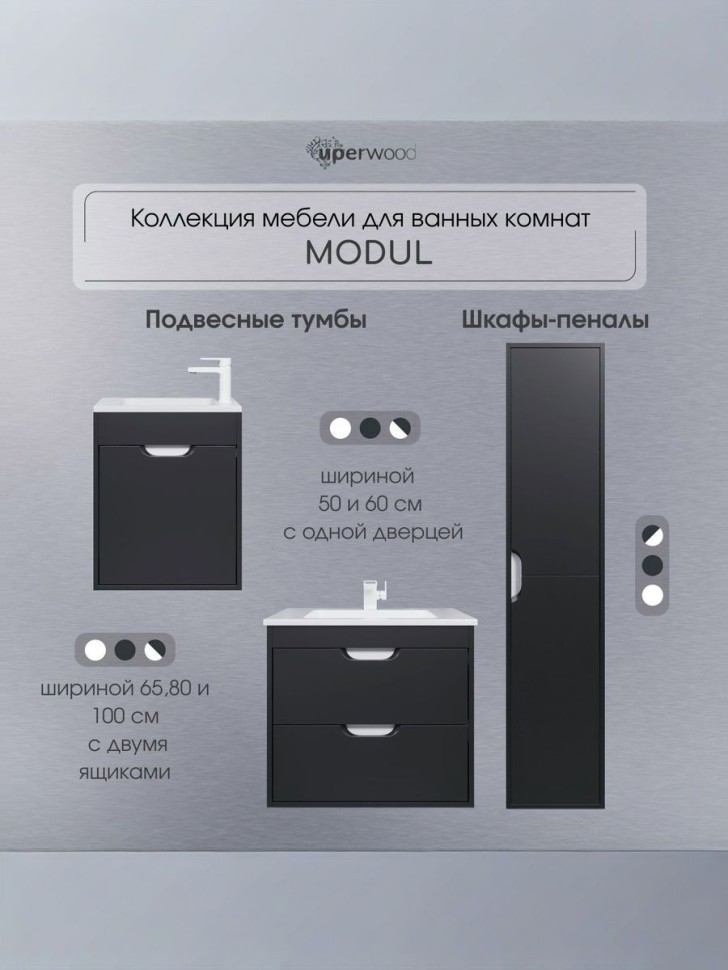 uperwood

Коллекция мебели для ванных комнат
MODUL

Подвесные тумбы

Шкафы-пеналы

шириной
50 и 60 см
с одной дверцей

шириной 65,80 и
100 см
с двумя
ящиками