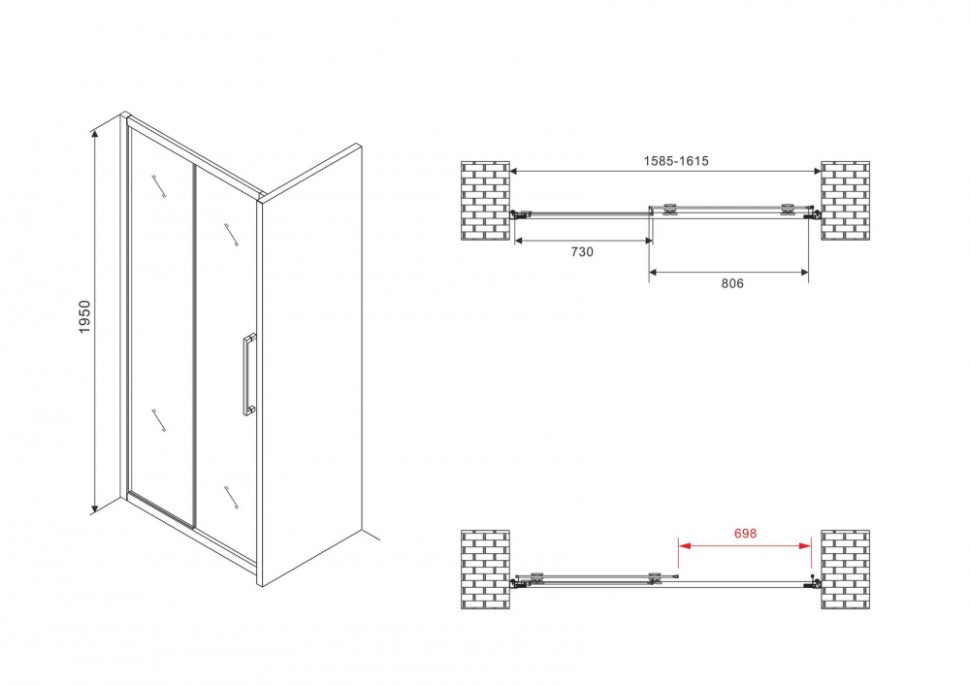 1950

1585-1615

730

806

698