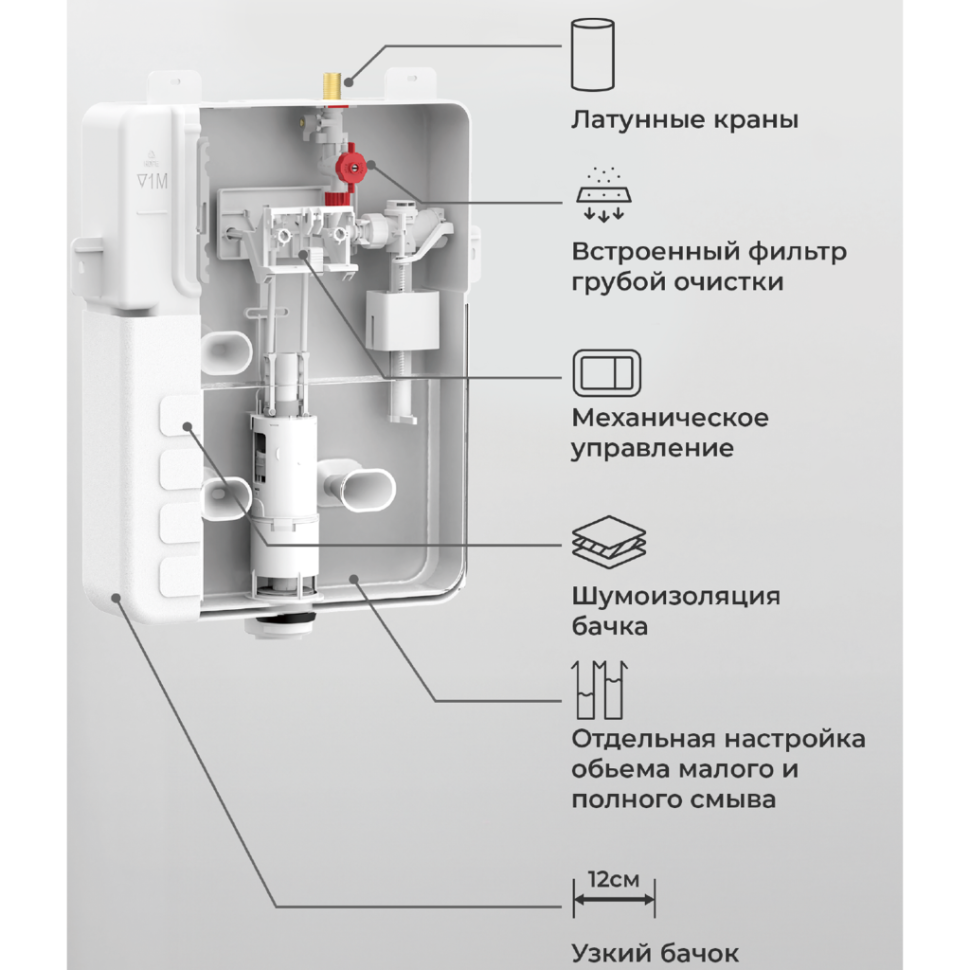 ∇1M

Латунные краны

Встроенный фильтр грубой очистки

Механическое управление

Шумоизоляция бачка

Отдельная настройка обьема малого и полного смыва

12см

Узкий бачок